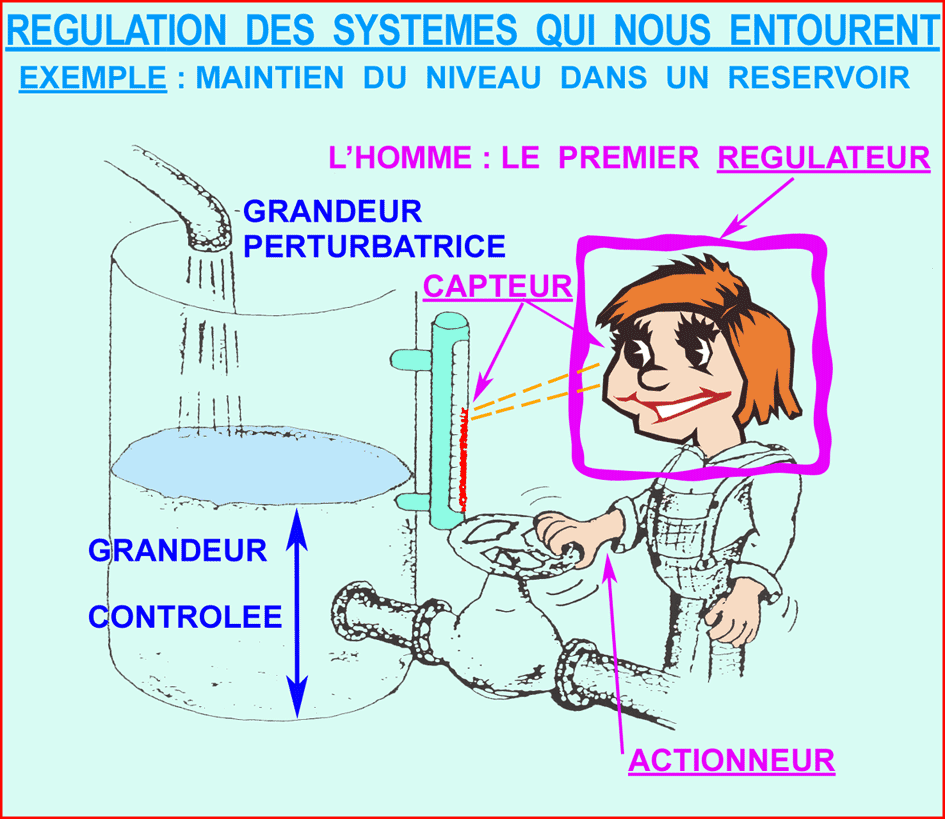 REGULATION DES SYSTEMES QUI NOUS ENTOURENT

EXEMPLE : MAINTIEN DU NIVEAU DANS UN RESERVOIR

L'HOMME : LE PREMIER REGULATEUR

GRANDEUR PERTURBATRICE

CAPTEUR

GRANDEUR

CONTROLEE

ACTIONNEUR